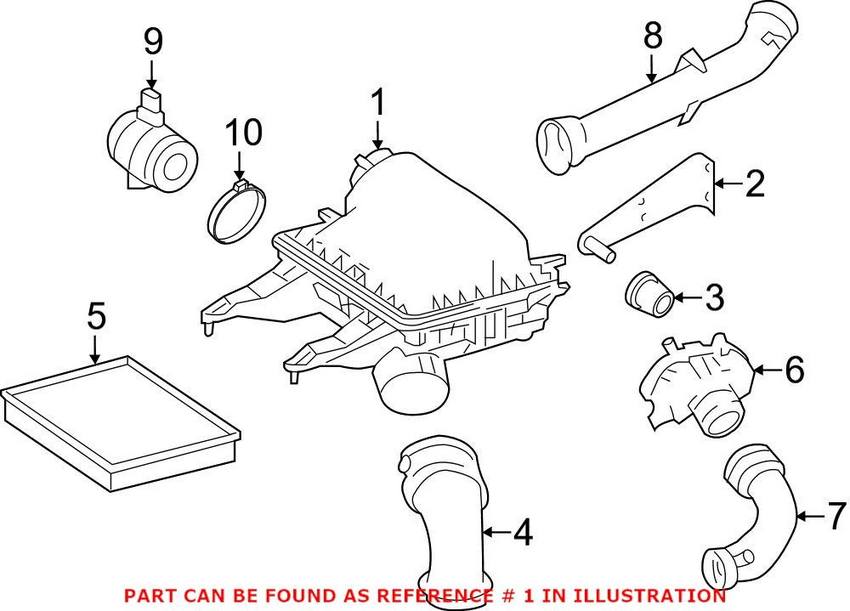 9
10
1
8
2
3
5
6
4
7
PART CAN BE FOUND AS REFERENCE # 1 IN ILLUSTRATION